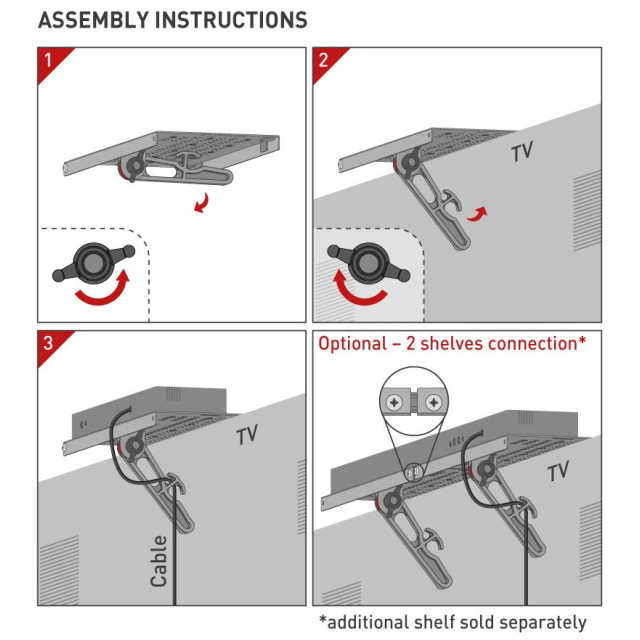 ASSEMBLY INSTRUCTIONS

1

2

TV

3

TV

Cable

Optional – 2 shelves connection*

TV

*additional shelf sold separately