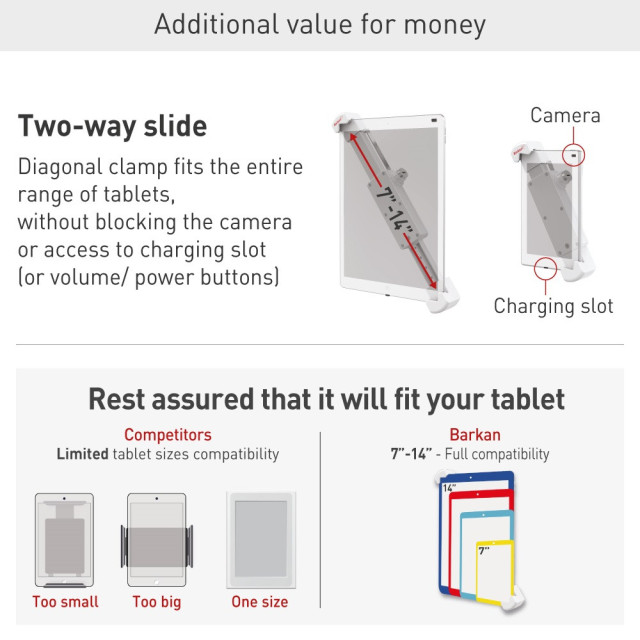 Additional value for money

Two-way slide

Diagonal clamp fits the entire range of tablets, without blocking the camera or access to charging slot (or volume/ power buttons)

7"-14"

Camera

Charging slot

Rest assured that it will fit your tablet

Competitors
Limited tablet sizes compatibility

Too small

Too big

One size

Barkan
7"-14" - Full compatibility

14"

7"