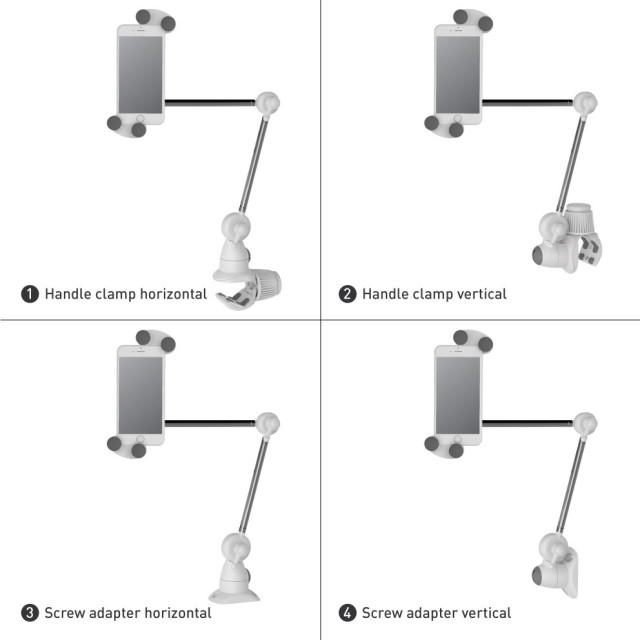 1 Handle clamp horizontal

2 Handle clamp vertical

3 Screw adapter horizontal

4 Screw adapter vertical