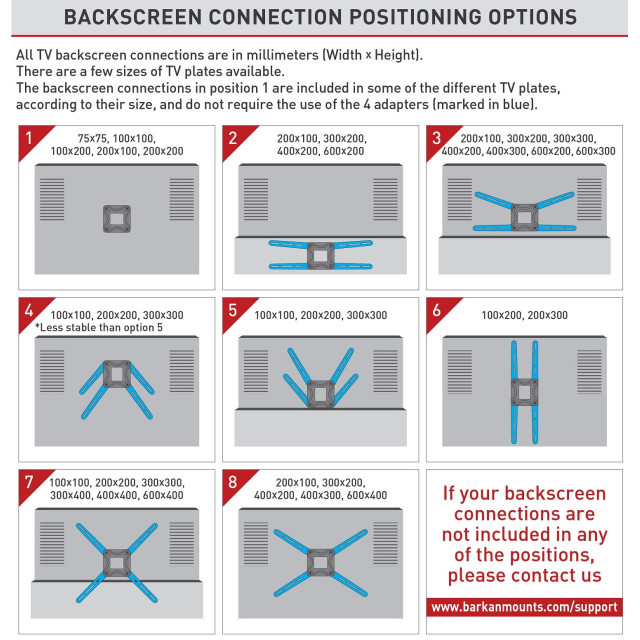 BACKSCREEN CONNECTION POSITIONING OPTIONS

All TV backscreen connections are in millimeters (Width x Height).
There are a few sizes of TV plates available.
The backscreen connections in position 1 are included in some of the different TV plates, according to their size, and do not require the use of the 4 adapters (marked in blue).

1
75x75, 100x100, 100x200, 200x100, 200x200

2
200x100, 300x200, 400x200, 600x200

3
200x100, 300x200, 300x300, 400x200, 400x300, 600x200, 600x300

4
100x100, 200x200, 300x300
*Less stable than option 5

5
100x100, 200x200, 300x300

6
100x200, 200x300

7
100x100, 200x200, 300x300, 300x400, 400x400, 600x400

8
200x100, 300x200, 400x200, 400x300, 600x400

If your backscreen connections are not included in any of the positions, please contact us

www.barkanmounts.com/support