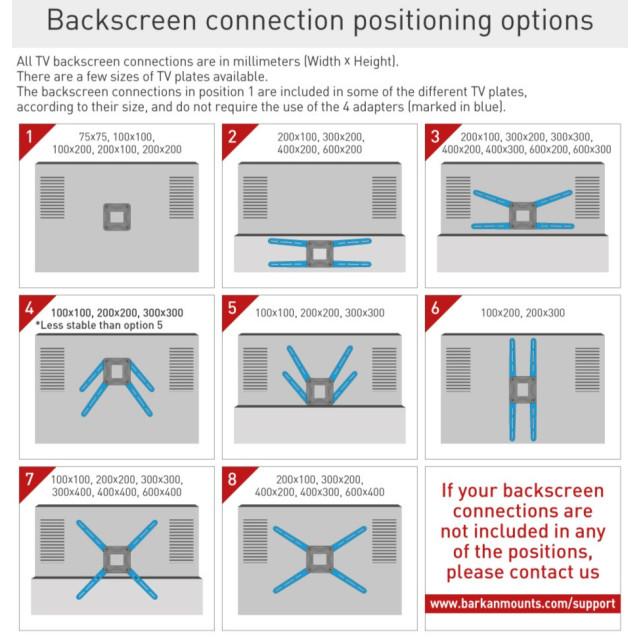 Backscreen connection positioning options

All TV backscreen connections are in millimeters (Width x Height).
There are a few sizes of TV plates available.
The backscreen connections in position 1 are included in some of the different TV plates, according to their size, and do not require the use of the 4 adapters (marked in blue).

1
75x75, 100x100, 100x200, 200x100, 200x200

2
200x100, 300x200, 400x200, 600x200

3
200x100, 300x200, 300x300, 400x200, 400x300, 600x200, 600x300

4
100x100, 200x200, 300x300
*Less stable than option 5

5
100x100, 200x200, 300x300

6
100x200, 200x300

7
100x100, 200x200, 300x300, 300x400, 400x400, 600x400

8
200x100, 300x200, 400x200, 400x300, 600x400

If your backscreen connections are not included in any of the positions, please contact us

www.barkanmounts.com/support