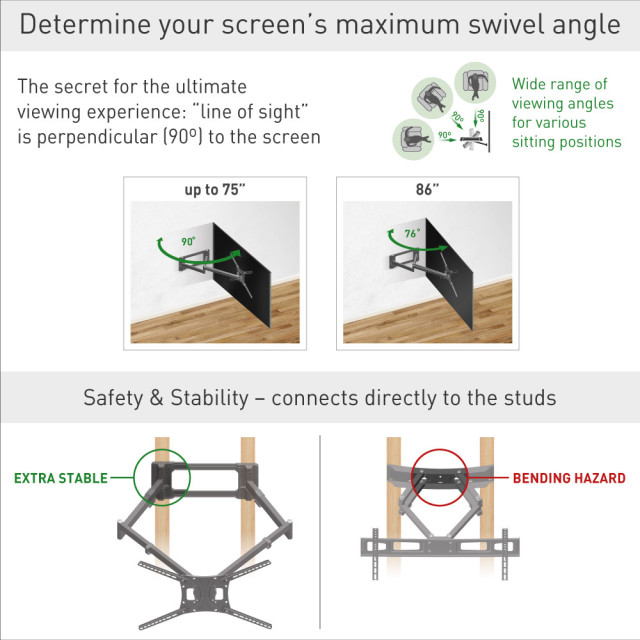 Determine your screen's maximum swivel angle

The secret for the ultimate viewing experience: "line of sight" is perpendicular (90º) to the screen

90º 90º 90º

Wide range of viewing angles for various sitting positions

up to 75"

90°

86"

76°

Safety & Stability – connects directly to the studs

EXTRA STABLE

BENDING HAZARD