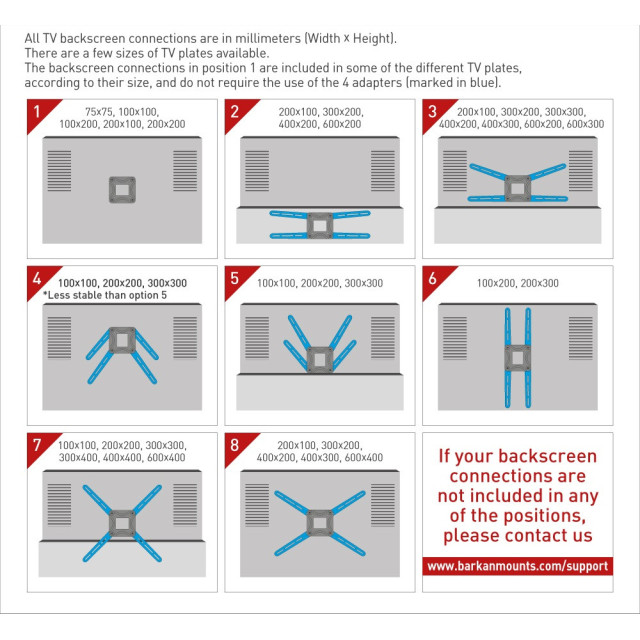 All TV backscreen connections are in millimeters (Width x Height).
There are a few sizes of TV plates available.
The backscreen connections in position 1 are included in some of the different TV plates, according to their size, and do not require the use of the 4 adapters (marked in blue).

1
75x75, 100x100, 100x200, 200x100, 200x200

2
200x100, 300x200, 400x200, 600x200

3
200x100, 300x200, 300x300, 400x200, 400x300, 600x200, 600x300

4
100x100, 200x200, 300x300
*Less stable than option 5

5
100x100, 200x200, 300x300

6
100x200, 200x300

7
100x100, 200x200, 300x300, 300x400, 400x400, 600x400

8
200x100, 300x200, 400x200, 400x300, 600x400

If your backscreen connections are not included in any of the positions, please contact us

www.barkanmounts.com/support